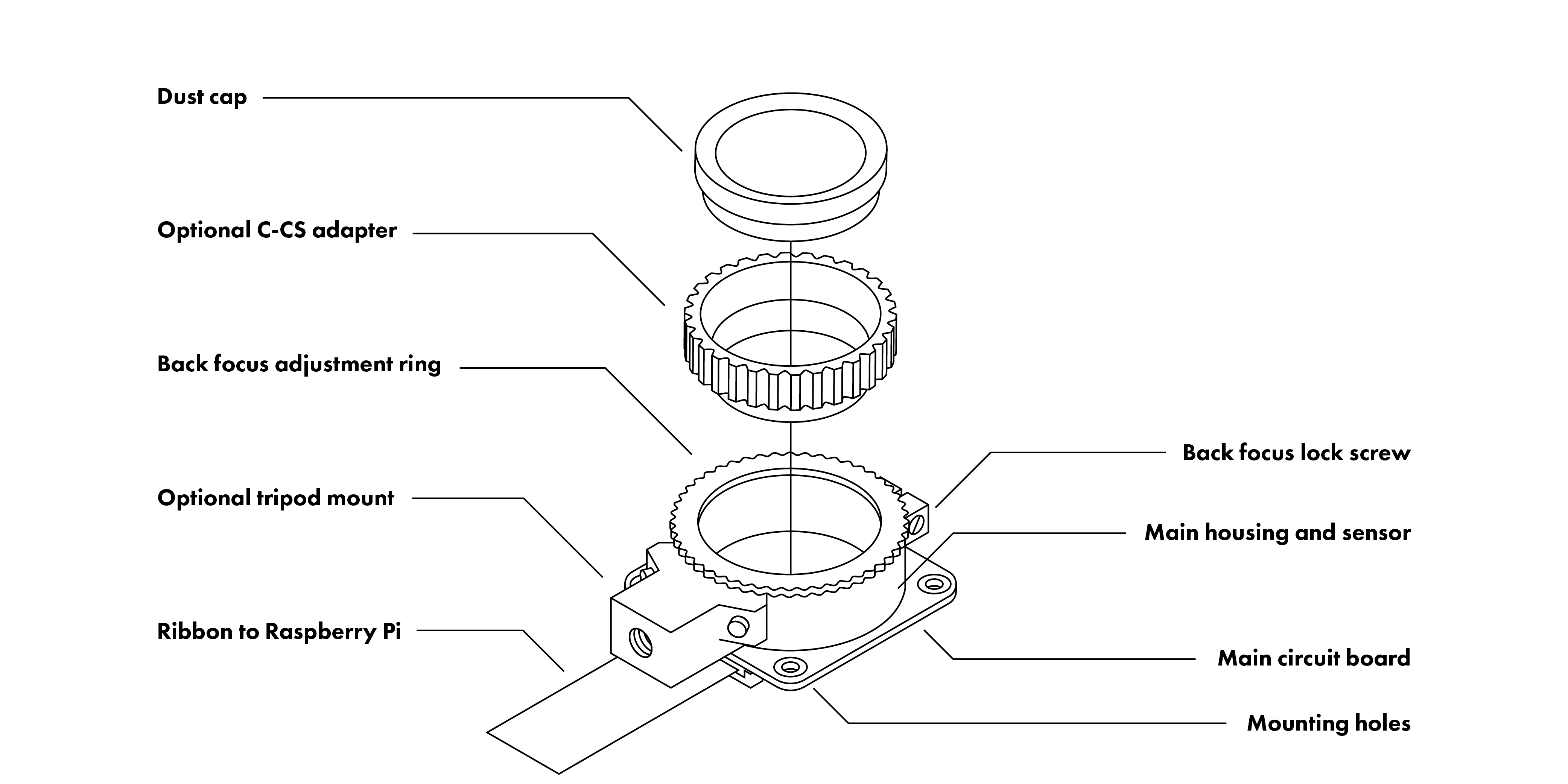 Dust cap

Optional C-CS adapter

Back focus adjustment ring

Optional tripod mount

Ribbon to Raspberry Pi

Back focus lock screw

Main housing and sensor

Main circuit board

Mounting holes